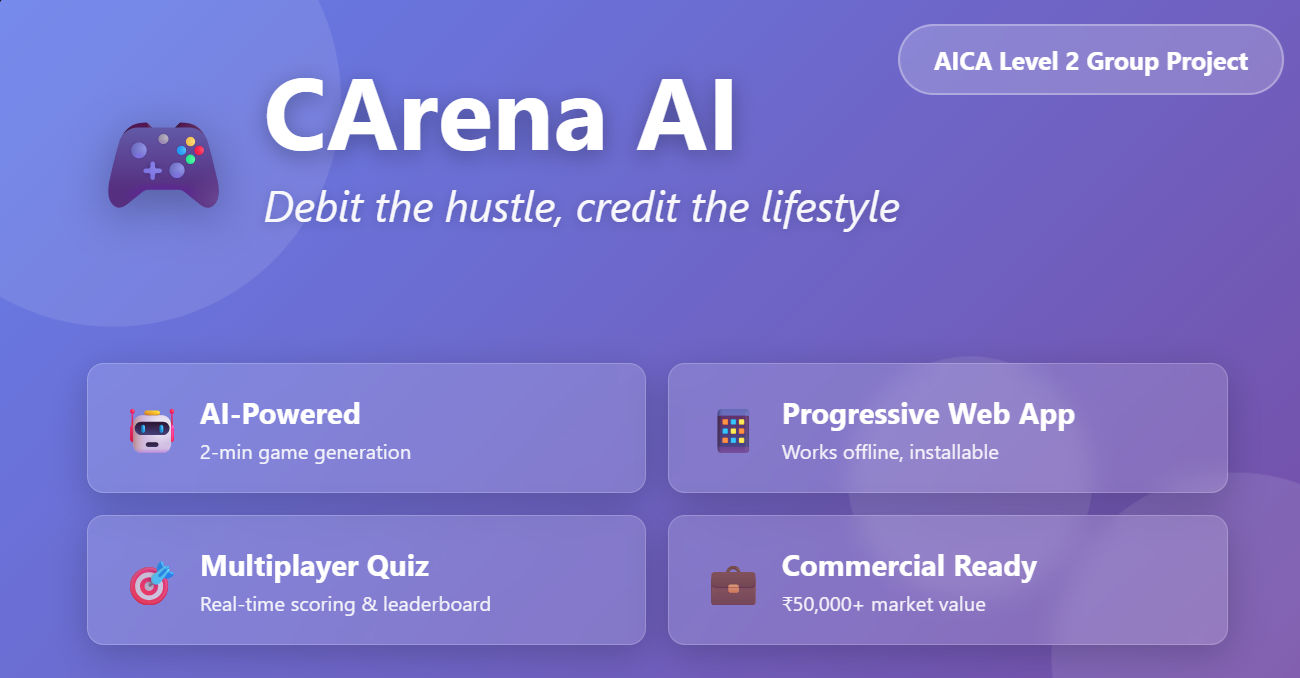 AICA Level 2 Group Project

CArena AI

Debit the hustle, credit the lifestyle

AI-Powered
2-min game generation

Progressive Web App
Works offline, installable

Multiplayer Quiz
Real-time scoring & leaderboard

Commercial Ready
₹50,000+ market value